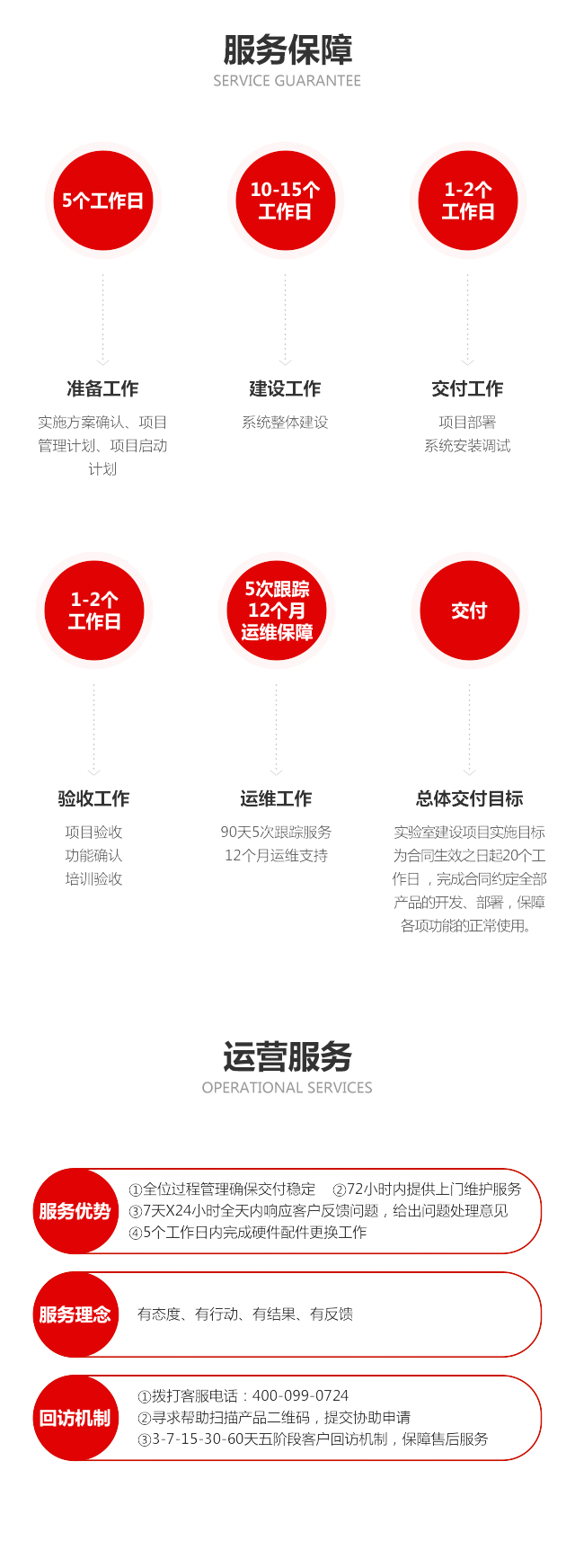 服务保障
SERVICE GUARANTEE

5个工作日

准备工作
实施方案确认、项目管理计划、项目启动计划

10-15个工作日

建设工作
系统整体建设

1-2个工作日

交付工作
项目部署
系统安装调试

1-2个工作日

验收工作
项目验收
功能确认
培训验收

5次跟踪
12个月
运维保障

运维工作
90天5次跟踪服务
12个月运维支持

交付

总体交付目标
实验室建设项目实施目标为合同生效之日起20个工作日，完成合同约定全部产品的开发、部署，保障各项功能的正常使用。

运营服务
OPERATIONAL SERVICES

服务优势
①全位过程管理确保交付稳定 ②72小时内提供上门维护服务
③7天X24小时全天内响应客户反馈问题，给出问题处理意见
④5个工作日内完成硬件配件更换工作

服务理念
有态度、有行动、有结果、有反馈

回访机制
①拨打客服电话：400-099-0724
②寻求帮助扫描产品二维码，提交协助申请
③3-7-15-30-60天五阶段客户回访机制，保障售后服务